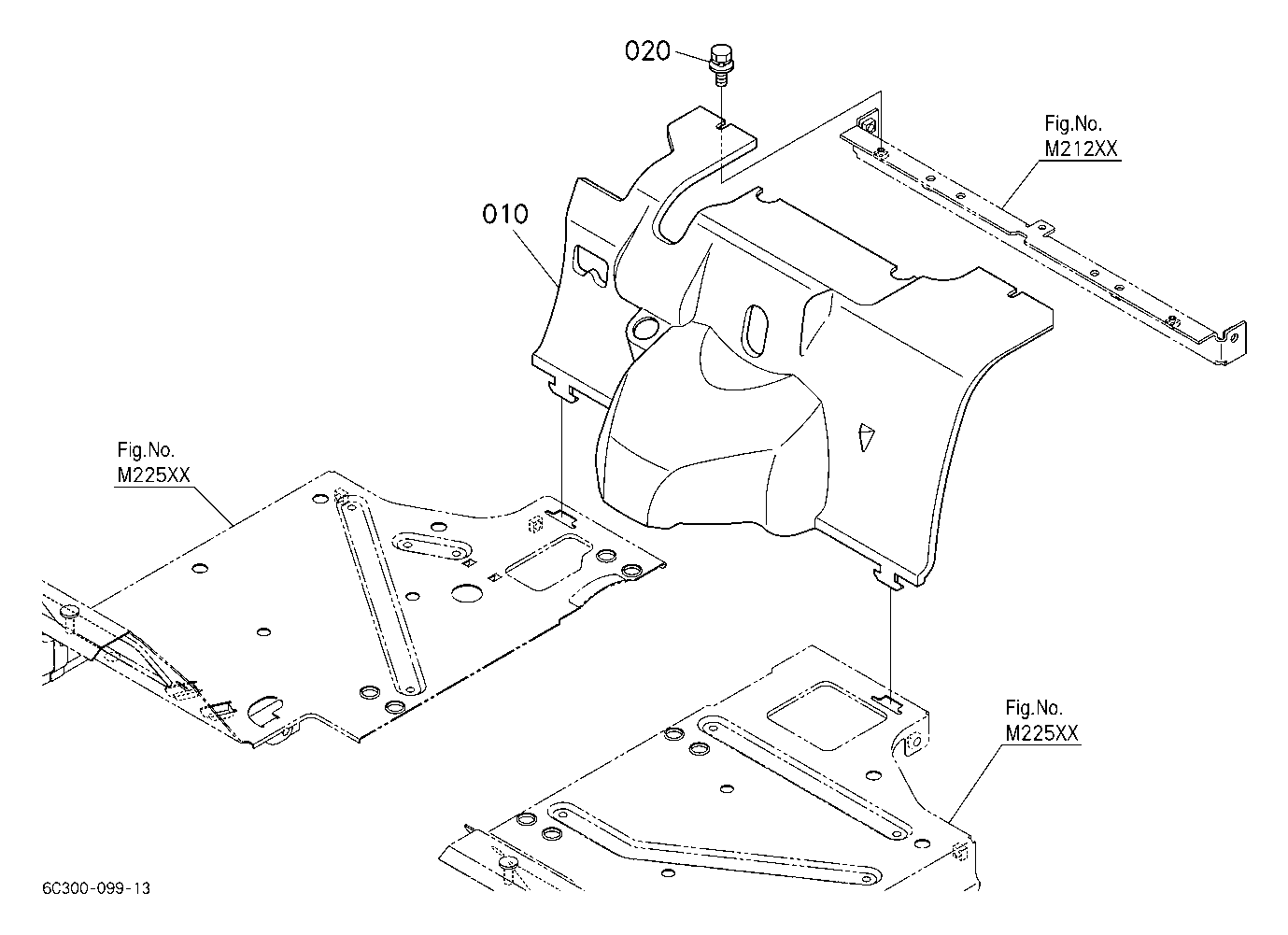 020

Fig.No.
M212XX

010

Fig.No.
M225XX

Fig.No.
M225XX

6C300-099-13